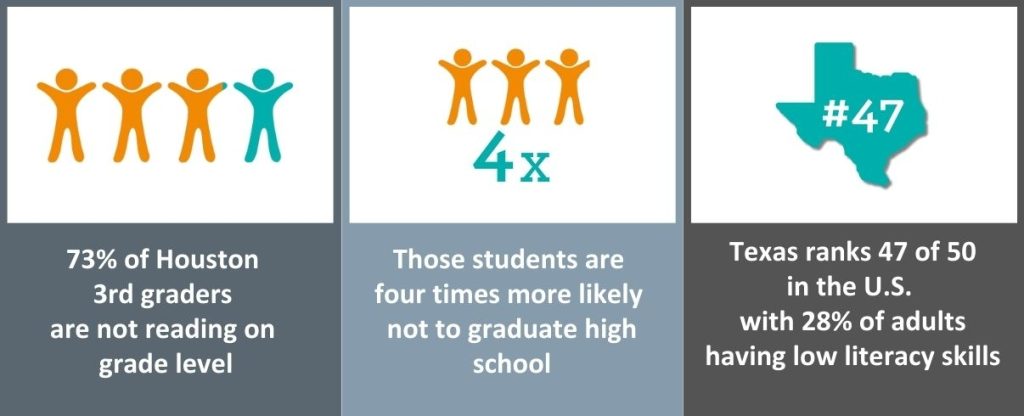 73% of Houston 3rd graders are not reading on grade level

4x

Those students are four times more likely not to graduate high school

#47

Texas ranks 47 of 50 in the U.S. with 28% of adults having low literacy skills